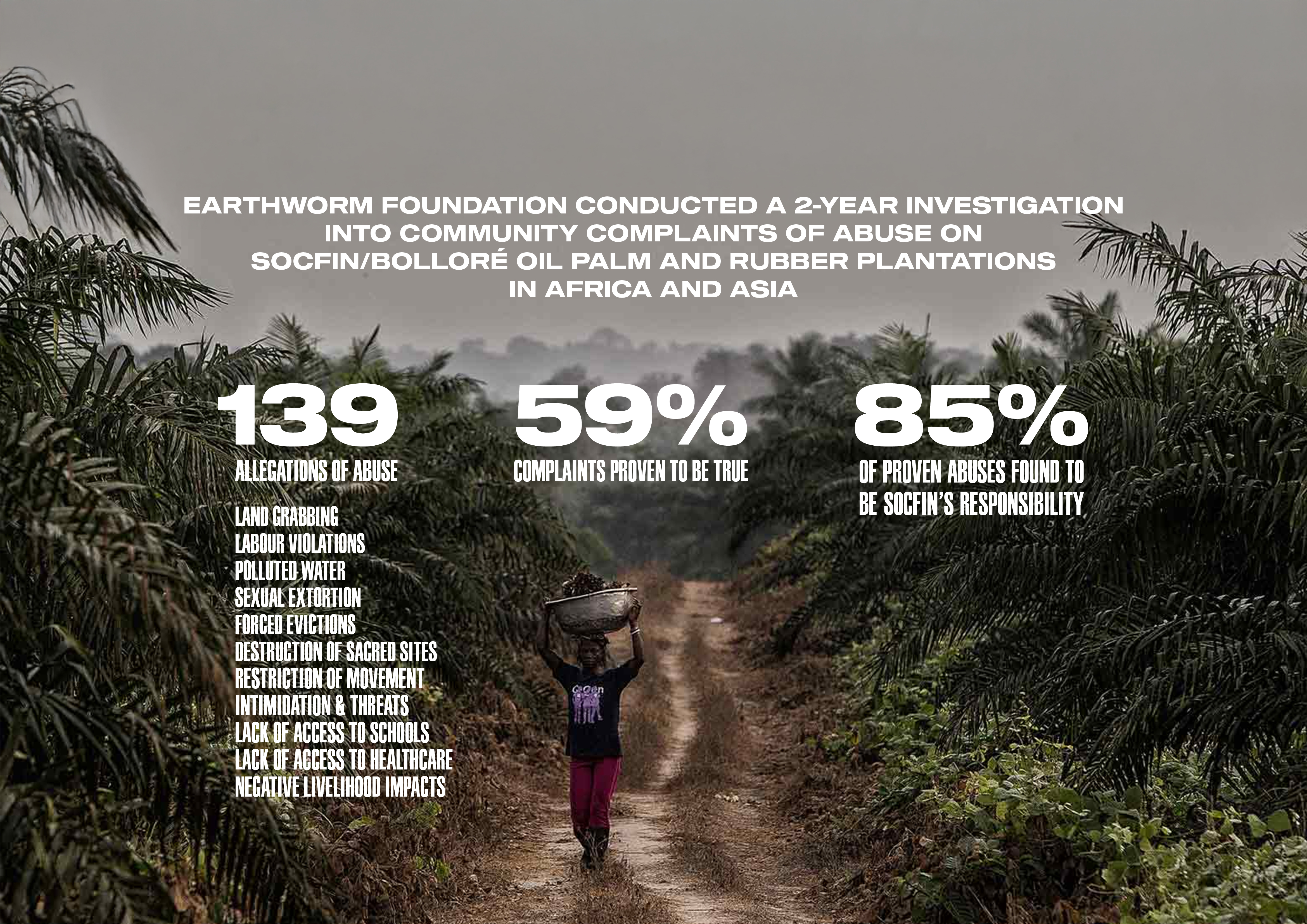 EARTHWORM FOUNDATION CONDUCTED A 2-YEAR INVESTIGATION INTO COMMUNITY COMPLAINTS OF ABUSE ON SOCFIN/BOLLORÉ OIL PALM AND RUBBER PLANTATIONS IN AFRICA AND ASIA

139
ALLEGATIONS OF ABUSE

LAND GRABBING
LABOUR VIOLATIONS
POLLUTED WATER
SEXUAL EXTORTION
FORCED EVICTIONS
DESTRUCTION OF SACRED SITES
RESTRICTION OF MOVEMENT
INTIMIDATION & THREATS
LACK OF ACCESS TO SCHOOLS
LACK OF ACCESS TO HEALTHCARE
NEGATIVE LIVELIHOOD IMPACTS

59%
COMPLAINTS PROVEN TO BE TRUE

85%
OF PROVEN ABUSES FOUND TO BE SOCFIN'S RESPONSIBILITY